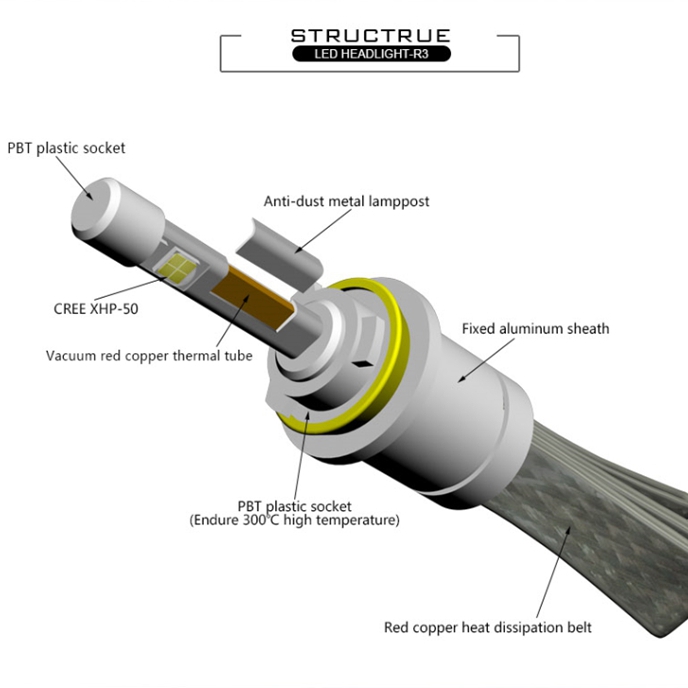 STRUCTRUE
LED HEADLIGHT-R3

PBT plastic socket

Anti-dust metal lamppost

CREE XHP-50

Vacuum red copper thermal tube

Fixed aluminum sheath

PBT plastic socket
(Endure 300°C high temperature)

Red copper heat dissipation belt